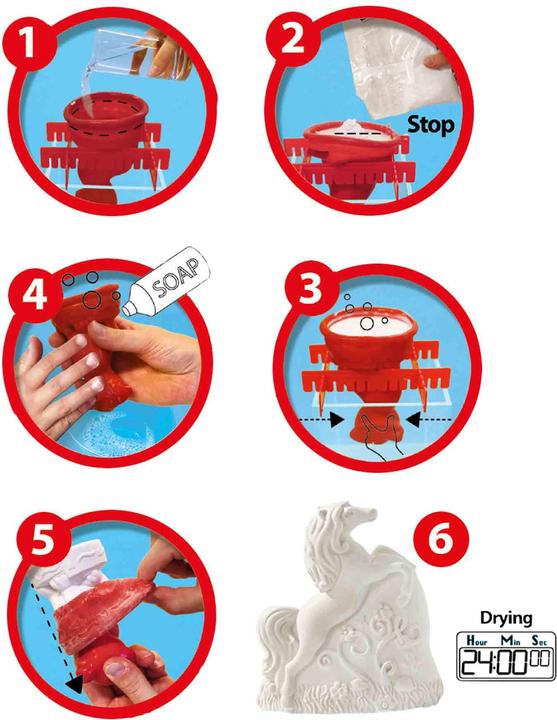 1

2

Stop

4

SOAP

3

5

6

Drying

Hour Min Sec

24:00 00