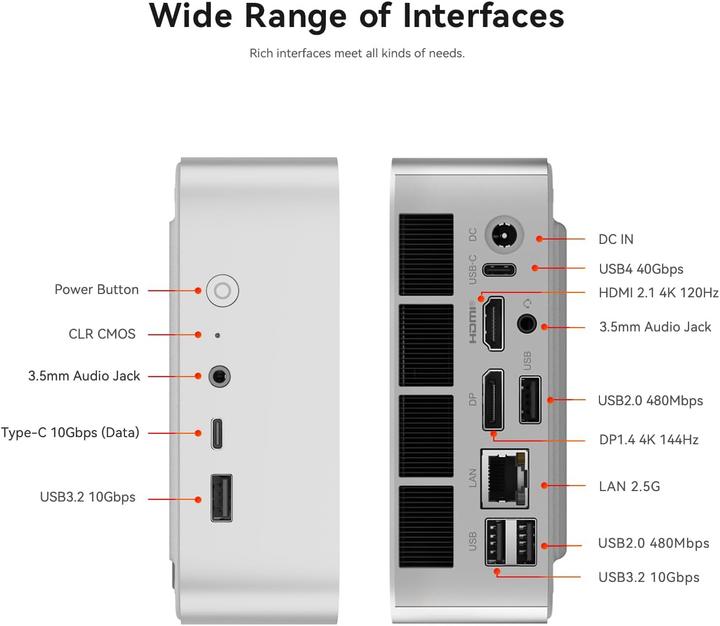 Wide Range of Interfaces

Rich interfaces meet all kinds of needs.

Power Button

CLR CMOS

3.5mm Audio Jack

Type-C 10Gbps (Data)

USB3.2 10Gbps

DC

USB-C

HDMI

USB

DP

LAN

USB

DC IN

USB4 40Gbps

HDMI 2.1 4K 120Hz

3.5mm Audio Jack

USB2.0 480Mbps

DP1.4 4K 144Hz

LAN 2.5G

USB2.0 480Mbps

USB3.2 10Gbps