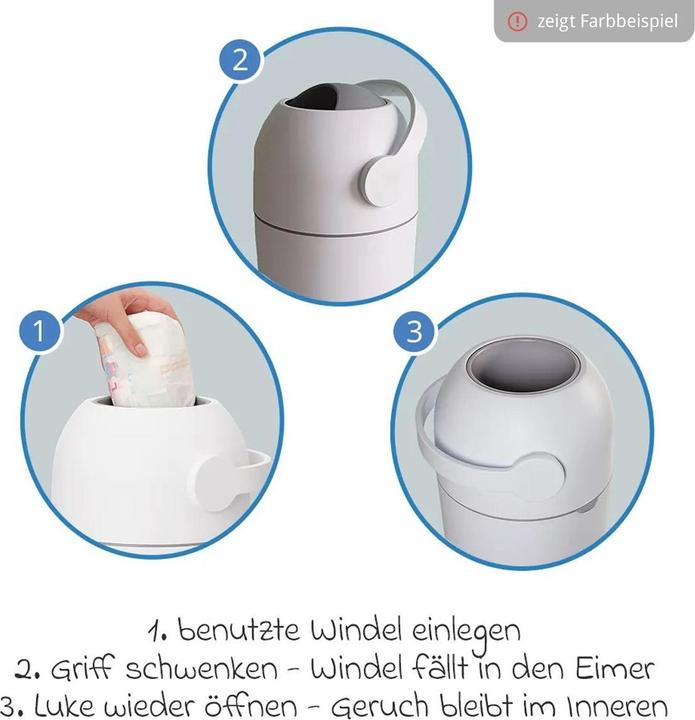 zeigt Farbbeispiel

2

1

3

1. benutzte Windel einlegen
2. Griff schwenken - Windel fällt in den Eimer
3. Luke wieder öffnen - Geruch bleibt im Inneren