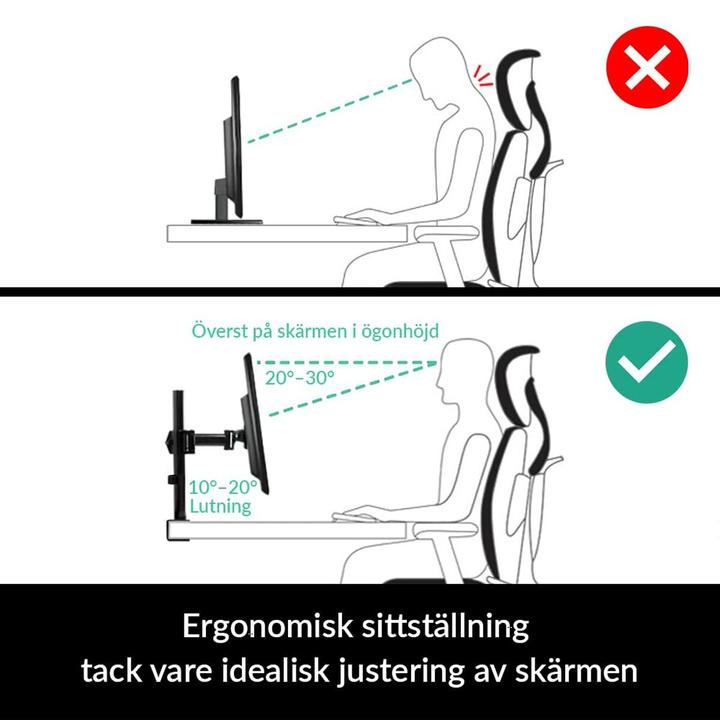 Överst på skärmen i ögonhöjd

20°–30°

10°–20°
Lutning

Ergonomisk sittställning
tack vare idealisk justering av skärmen