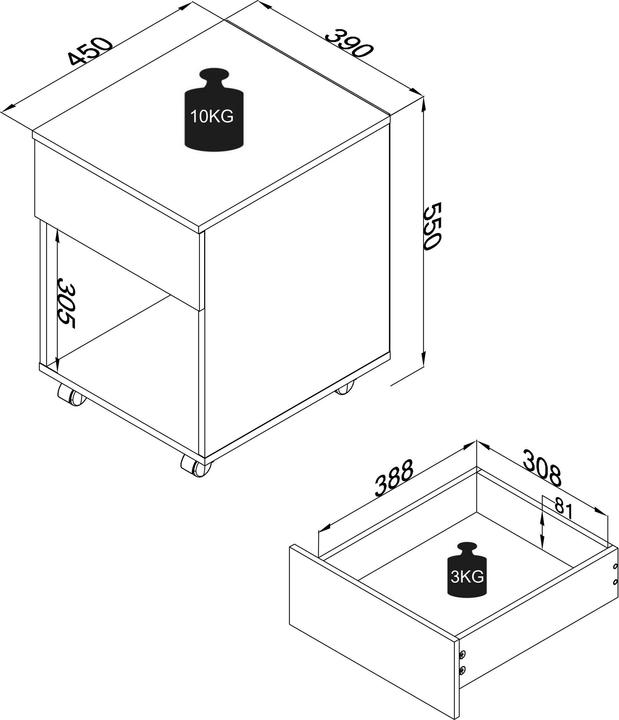 450
390
10KG
550
305
388
308
81
3KG