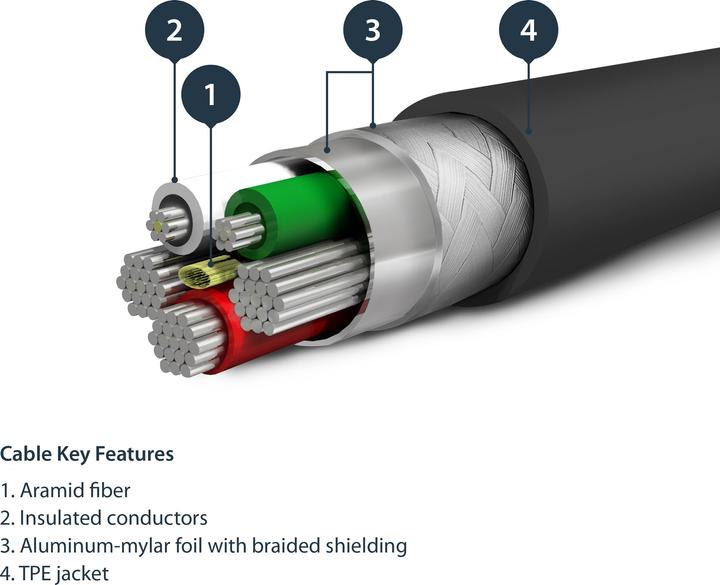 2
1
3
4

Cable Key Features

1. Aramid fiber
2. Insulated conductors
3. Aluminum-mylar foil with braided shielding
4. TPE jacket