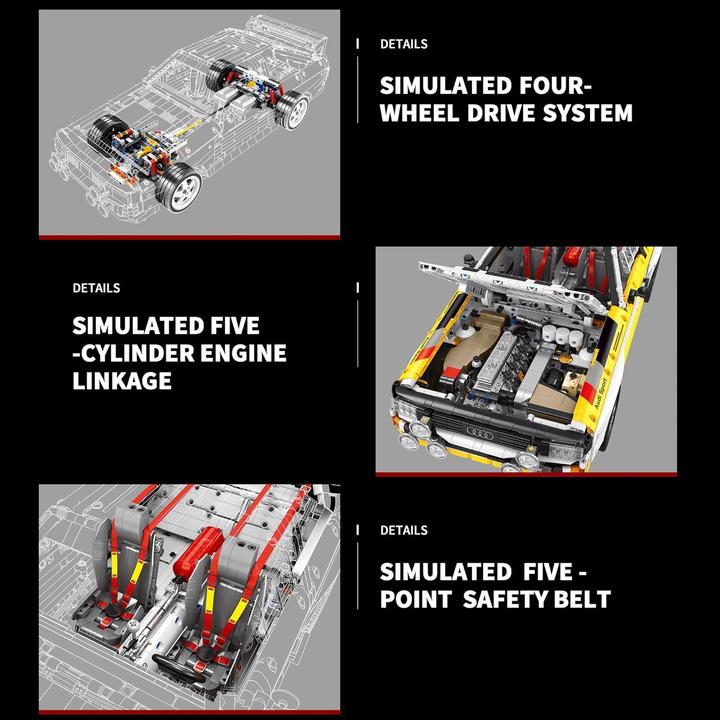 DETAILS

SIMULATED FOUR-WHEEL DRIVE SYSTEM

DETAILS

SIMULATED FIVE -CYLINDER ENGINE LINKAGE

Audi Sport

DETAILS

SIMULATED FIVE - POINT SAFETY BELT