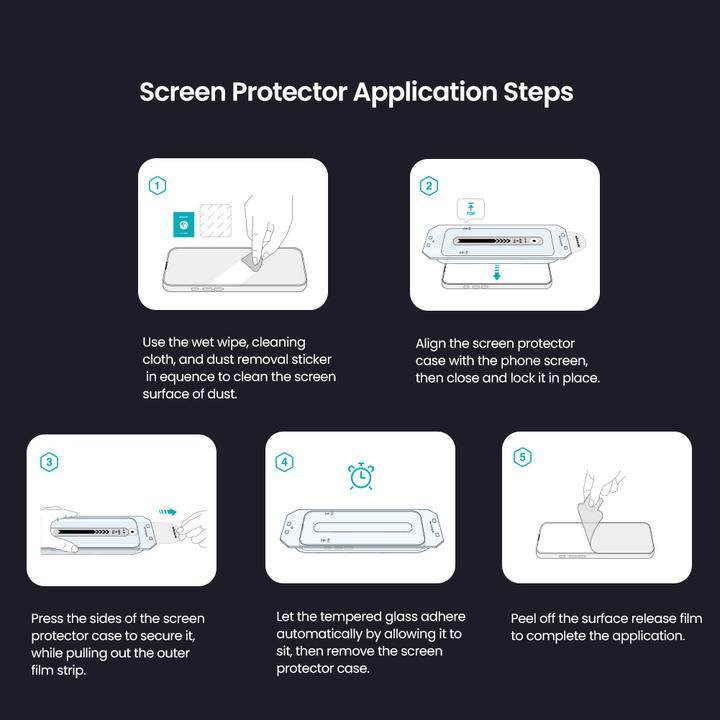 Screen Protector Application Steps

1

Use the wet wipe, cleaning cloth, and dust removal sticker in equence to clean the screen surface of dust.

2

TOP

Align the screen protector case with the phone screen, then close and lock it in place.

3

Press the sides of the screen protector case to secure it, while pulling out the outer film strip.

4

Let the tempered glass adhere automatically by allowing it to sit, then remove the screen protector case.

5

Peel off the surface release film to complete the application.