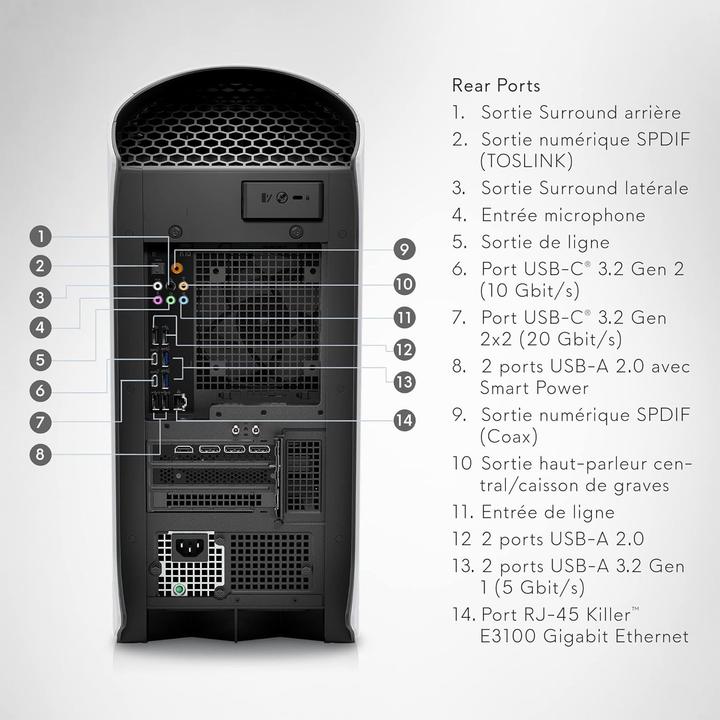 1
2
3
4
5
6
7
8
9
10
11
12
13
14

Rear Ports
1. Sortie Surround arrière
2. Sortie numérique SPDIF (TOSLINK)
3. Sortie Surround latérale
4. Entrée microphone
5. Sortie de ligne
6. Port USB-C® 3.2 Gen 2 (10 Gbit/s)
7. Port USB-C® 3.2 Gen 2x2 (20 Gbit/s)
8. 2 ports USB-A 2.0 avec Smart Power
9. Sortie numérique SPDIF (Coax)
10 Sortie haut-parleur central/caisson de graves
11. Entrée de ligne
12 2 ports USB-A 2.0
13. 2 ports USB-A 3.2 Gen 1 (5 Gbit/s)
14. Port RJ-45 Killer™ E3100 Gigabit Ethernet