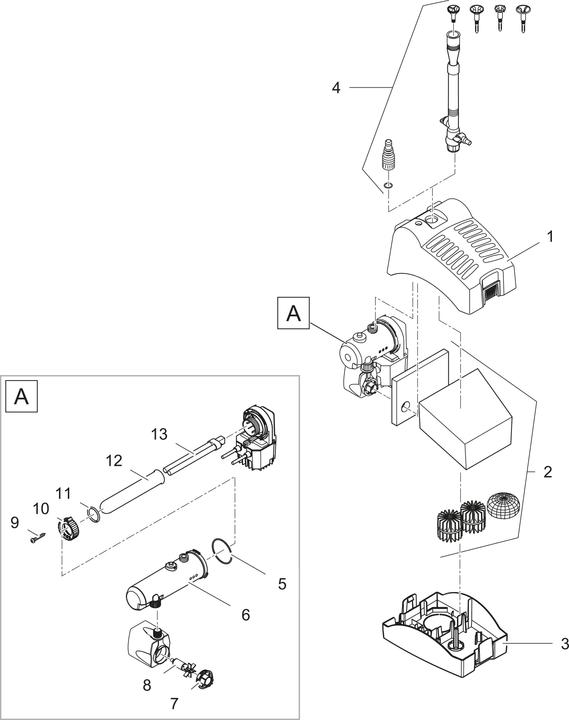 4

1

A

2

3

A

13

12

11

10

9

5

6

8

7