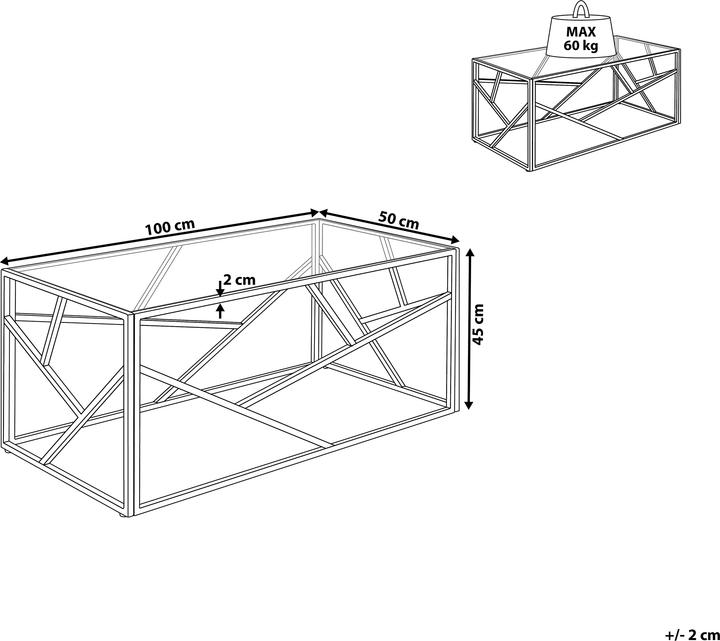 MAX
60 kg

100 cm

50 cm

2 cm

45 cm

+/- 2 cm