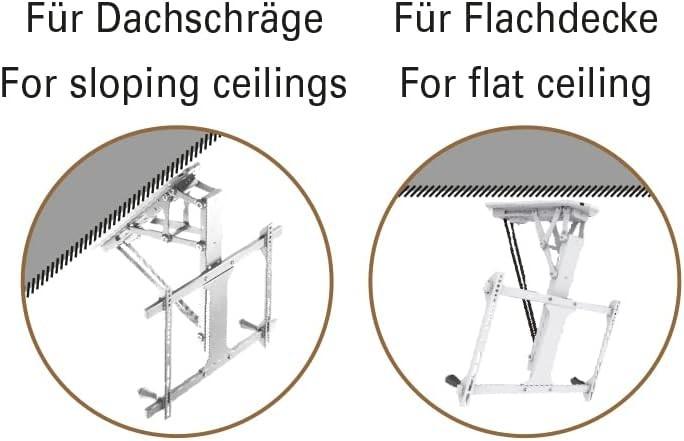 Für Dachschräge
For sloping ceilings

Für Flachdecke
For flat ceiling