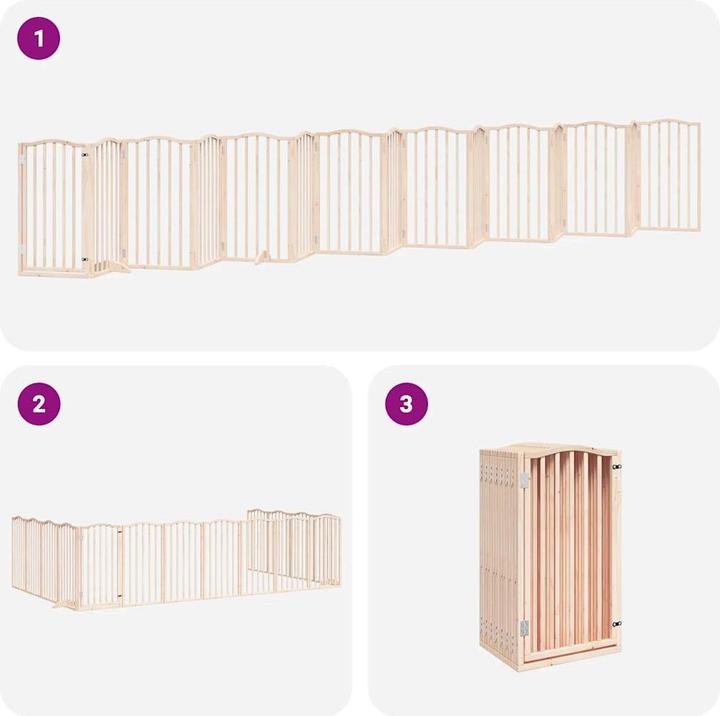 1

2

3