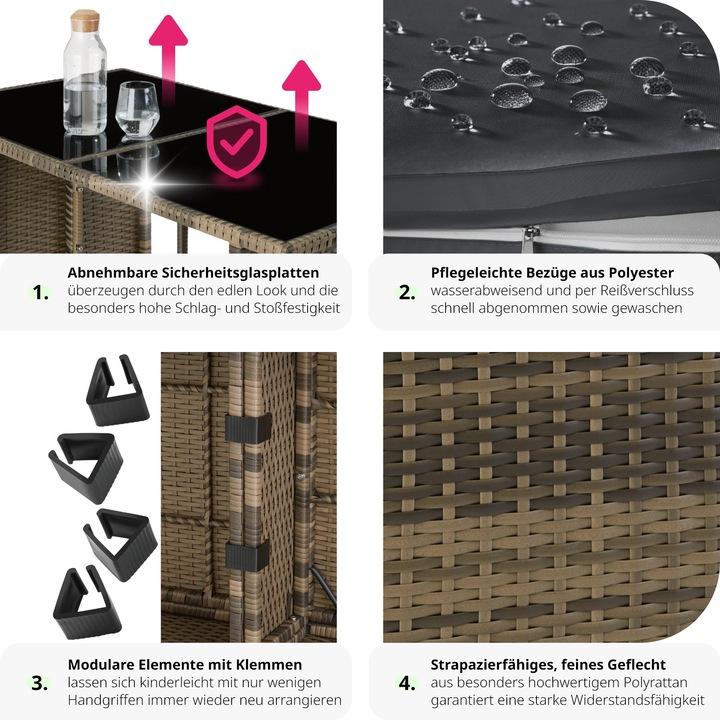 1. Abnehmbare Sicherheitsglasplatten
überzeugen durch den edlen Look und die besonders hohe Schlag- und Stoßfestigkeit

2. Pflegeleichte Bezüge aus Polyester
wasserabweisend und per Reißverschluss schnell abgenommen sowie gewaschen

3. Modulare Elemente mit Klemmen
lassen sich kinderleicht mit nur wenigen Handgriffen immer wieder neu arrangieren

4. Strapazierfähiges, feines Geflecht
aus besonders hochwertigem Polyrattan garantiert eine starke Widerstandsfähigkeit