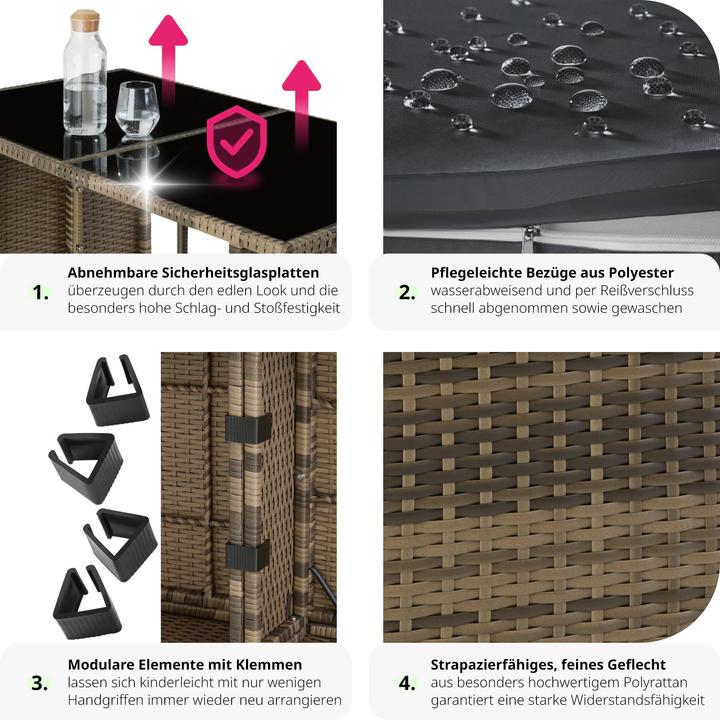 1. Abnehmbare Sicherheitsglasplatten
überzeugen durch den edlen Look und die besonders hohe Schlag- und Stoßfestigkeit

2. Pflegeleichte Bezüge aus Polyester
wasserabweisend und per Reißverschluss schnell abgenommen sowie gewaschen

3. Modulare Elemente mit Klemmen
lassen sich kinderleicht mit nur wenigen Handgriffen immer wieder neu arrangieren

4. Strapazierfähiges, feines Geflecht
aus besonders hochwertigem Polyrattan garantiert eine starke Widerstandsfähigkeit