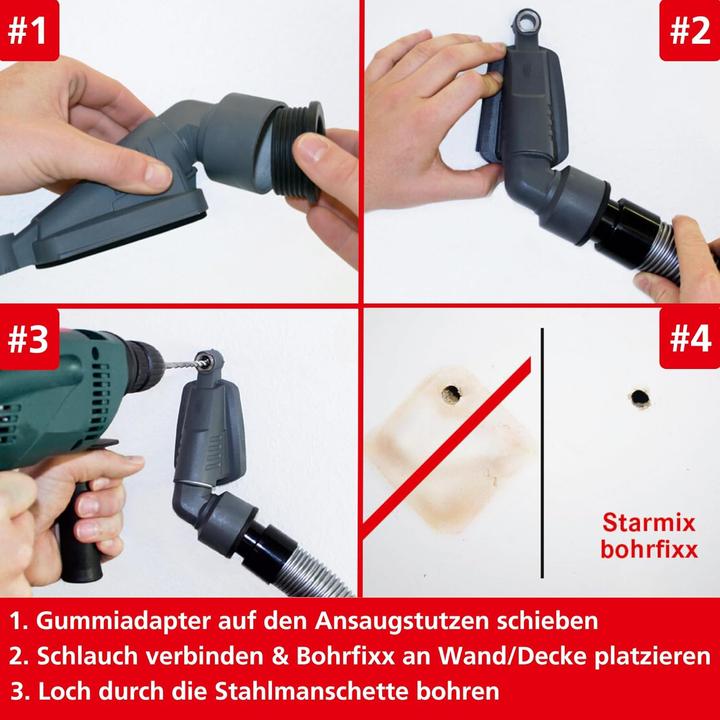 #1

#2

#3

#4

Starmix bohrfixx

1. Gummiadapter auf den Ansaugstutzen schieben
2. Schlauch verbinden & Bohrfixx an Wand/Decke platzieren
3. Loch durch die Stahlmanschette bohren