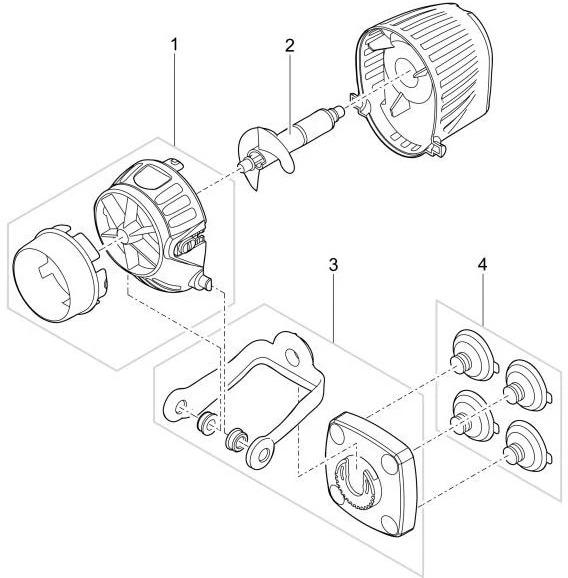 1
2
3
4