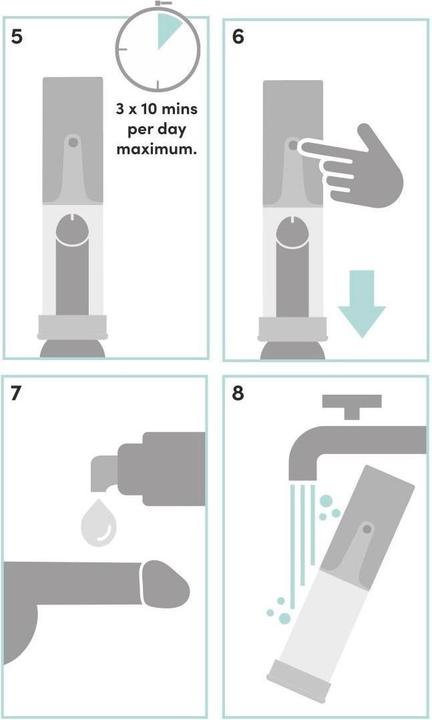 5

3 x 10 mins per day maximum.

6

7

8