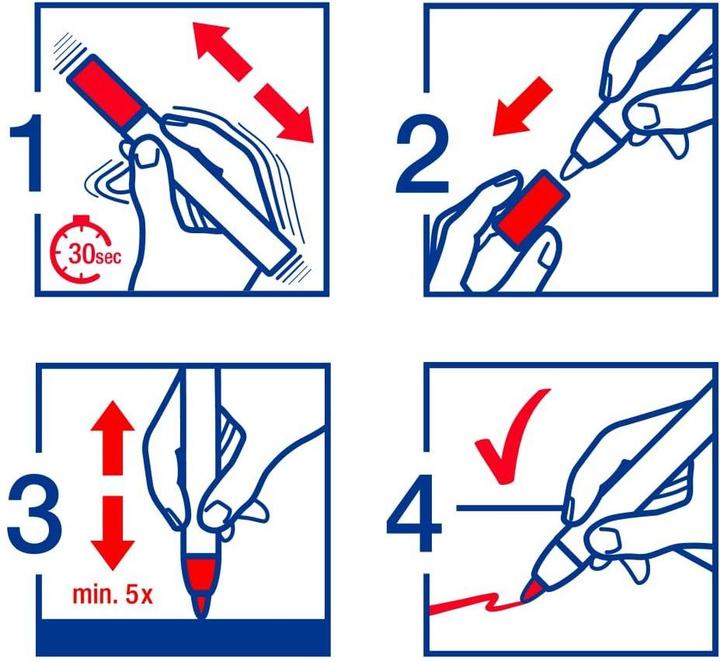 1

30sec

2

3

min. 5x

4