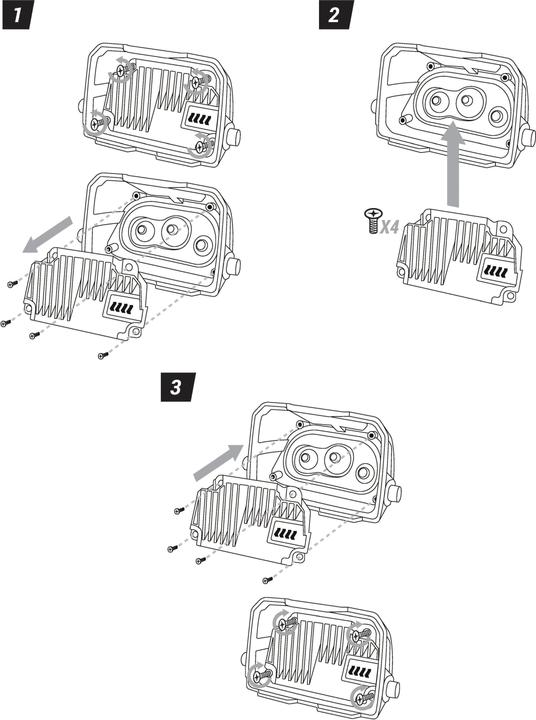 1

2

X4

3