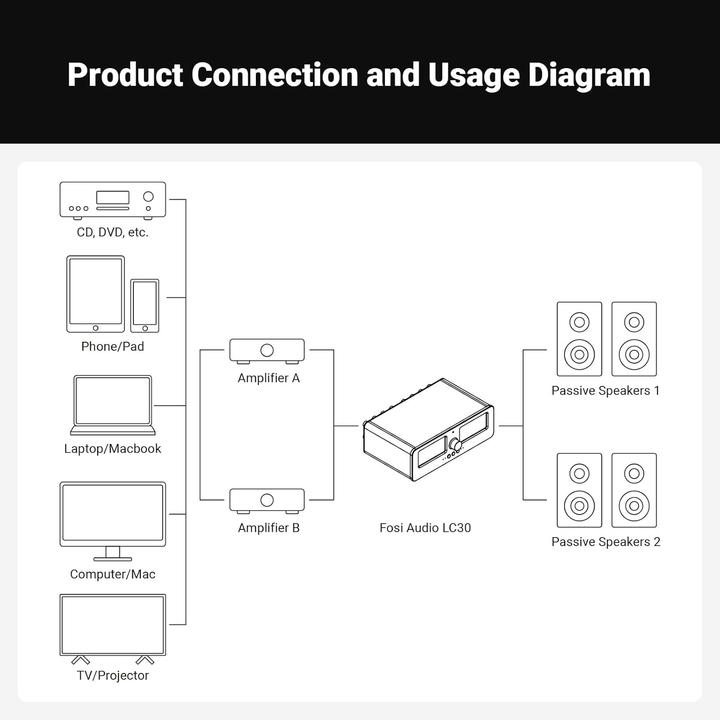 Product Connection and Usage Diagram

CD, DVD, etc.

Phone/Pad

Laptop/Macbook

Computer/Mac

TV/Projector

Amplifier A

Amplifier B

Fosi Audio LC30

Passive Speakers 1

Passive Speakers 2