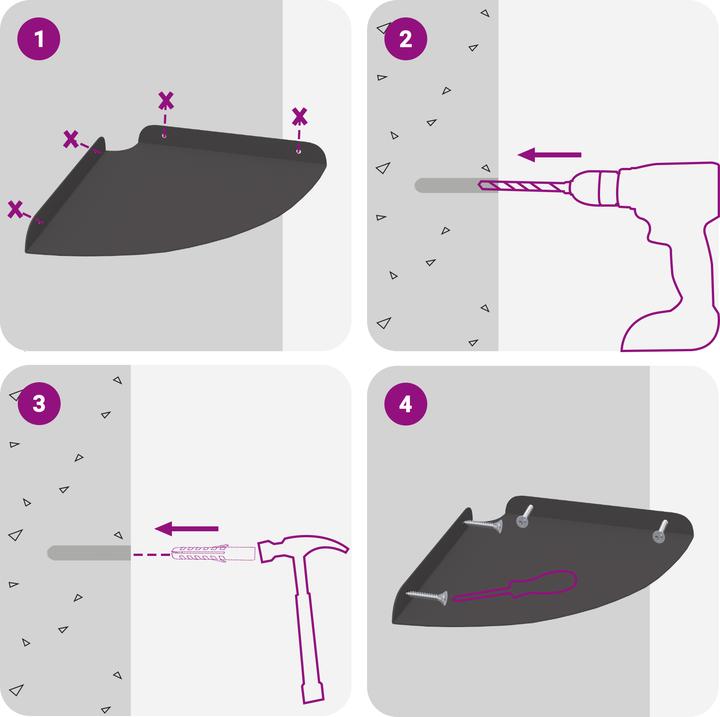 1
2
3
4