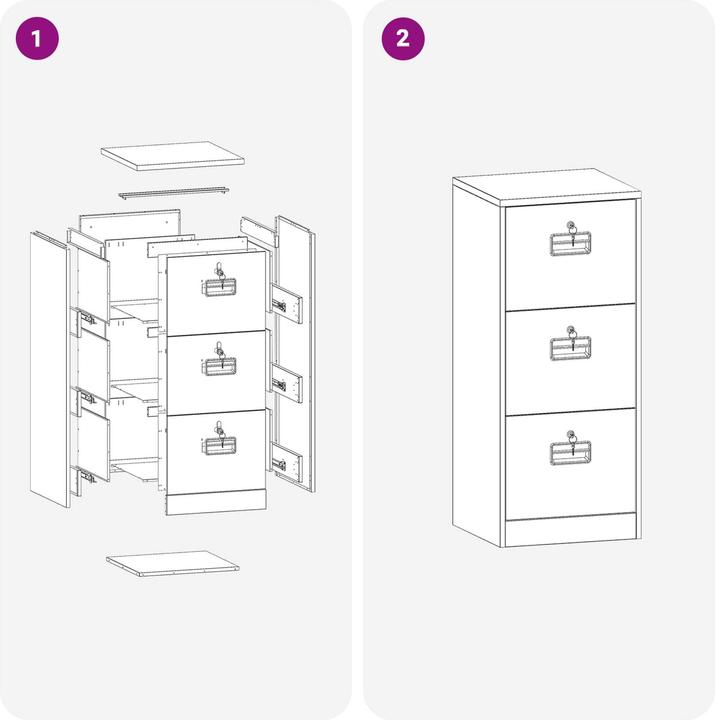 1

2