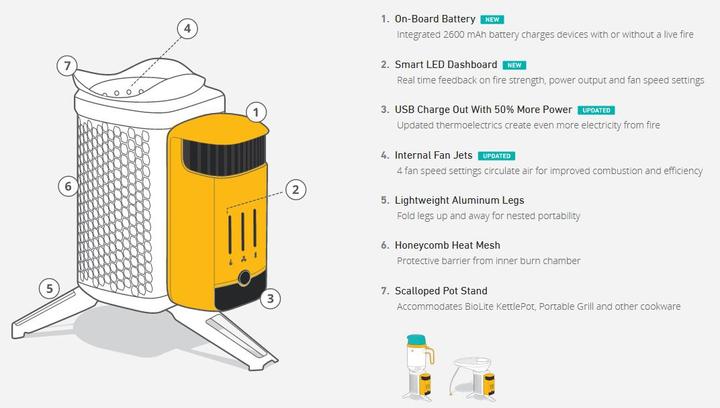 4

7

1

6

2

5

3

1. On-Board Battery NEW
Integrated 2600 mAh battery charges devices with or without a live fire

2. Smart LED Dashboard NEW
Real time feedback on fire strength, power output and fan speed settings

3. USB Charge Out With 50% More Power UPDATED
Updated thermoelectrics create even more electricity from fire

4. Internal Fan Jets UPDATED
4 fan speed settings circulate air for improved combustion and efficiency

5. Lightweight Aluminum Legs
Fold legs up and away for nested portability

6. Honeycomb Heat Mesh
Protective barrier from inner burn chamber

7. Scalloped Pot Stand
Accommodates BioLite KettlePot, Portable Grill and other cookware