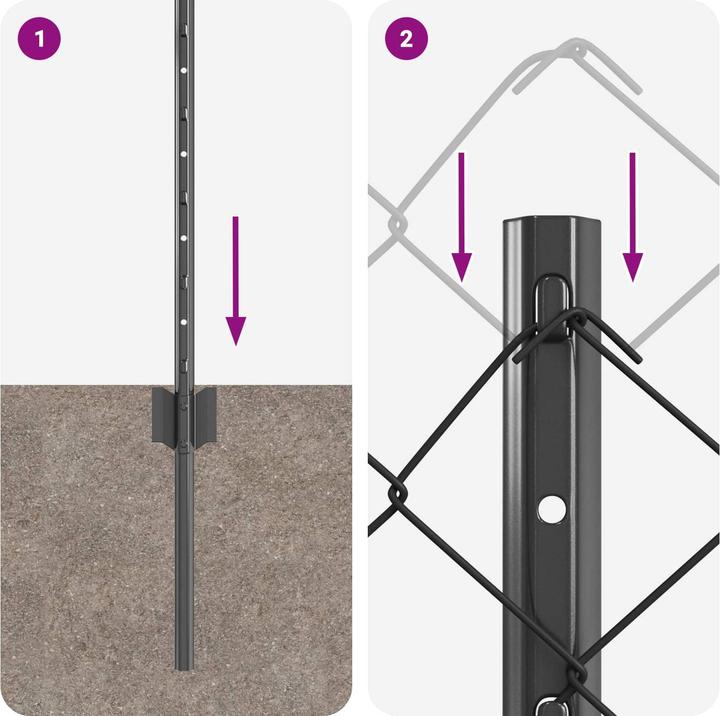 1

2