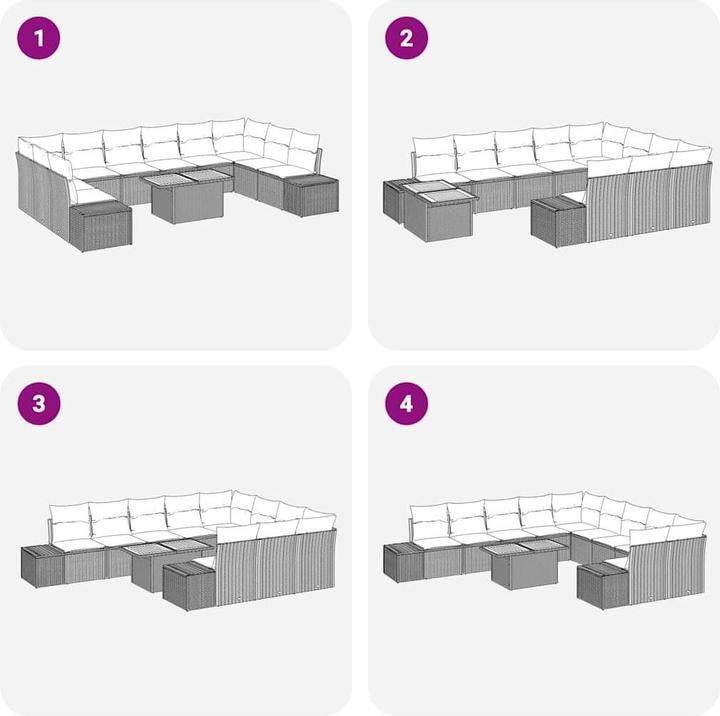 1

2

3

4