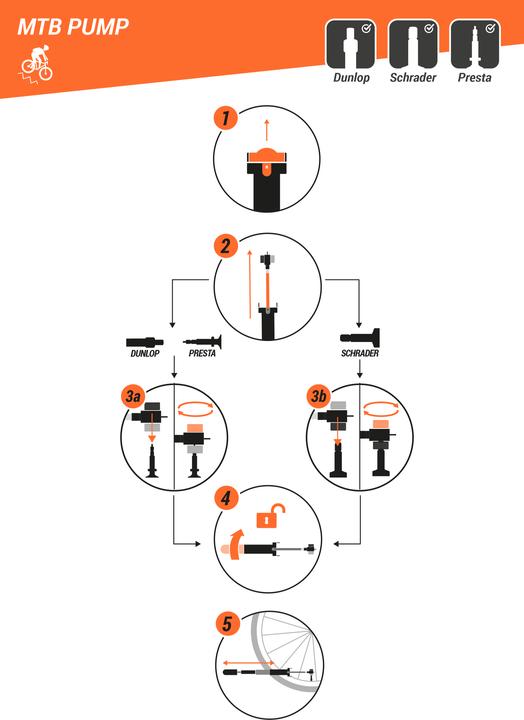 MTB PUMP

Dunlop
Schrader
Presta

1

2

DUNLOP
PRESTA
SCHRADER

3a

3b

4

5