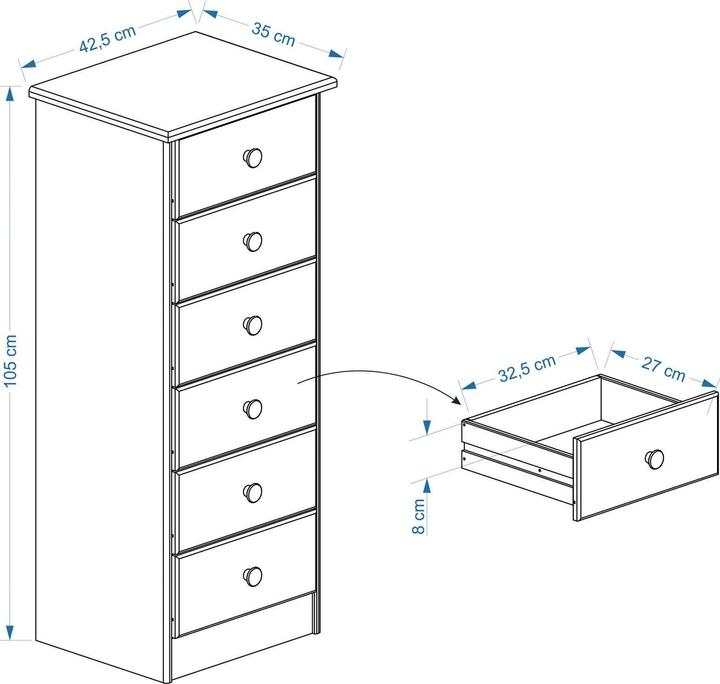 42,5 cm
35 cm
105 cm
32,5 cm
27 cm
8 cm