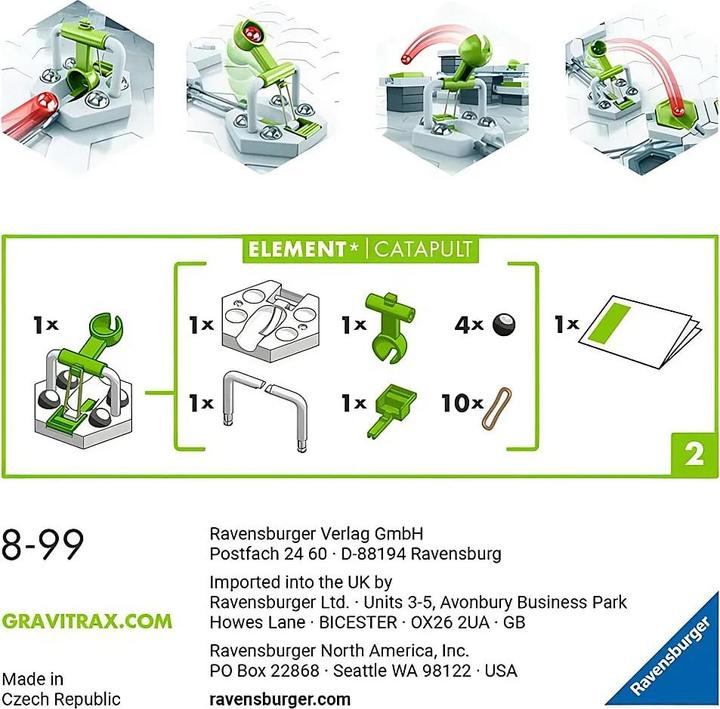 ELEMENT* | CATAPULT

1x

1x

1x

4x

1x

1x

1x

10x

2

8-99

GRAVITRAX.COM

Made in Czech Republic

Ravensburger Verlag GmbH
Postfach 24 60 · D-88194 Ravensburg

Imported into the UK by
Ravensburger Ltd. · Units 3-5, Avonbury Business Park
Howes Lane · BICESTER · OX26 2UA · GB

Ravensburger North America, Inc.
PO Box 22868 · Seattle WA 98122 · USA

ravensburger.com

Ravensburger