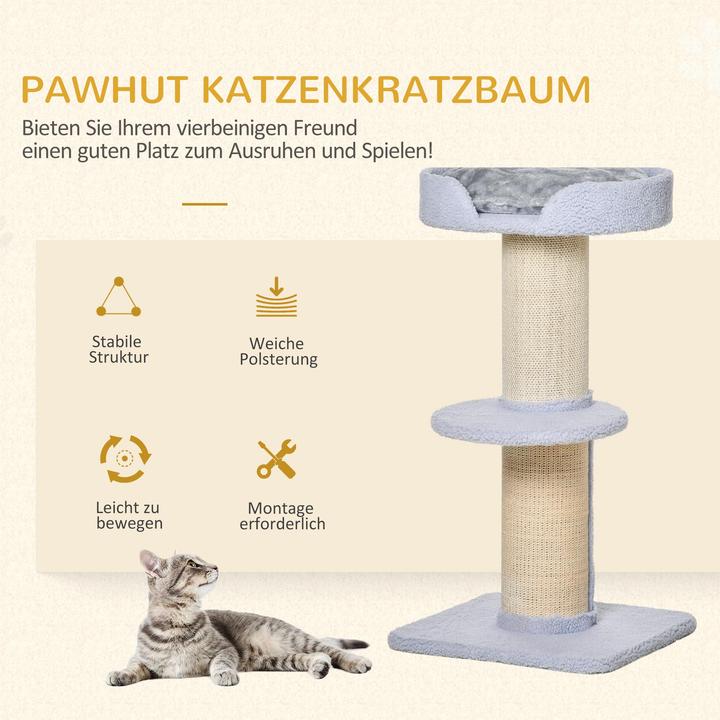 PAWHUT KATZENKRATZBAUM

Bieten Sie Ihrem vierbeinigen Freund einen guten Platz zum Ausruhen und Spielen!

Stabile Struktur

Weiche Polsterung

Leicht zu bewegen

Montage erforderlich