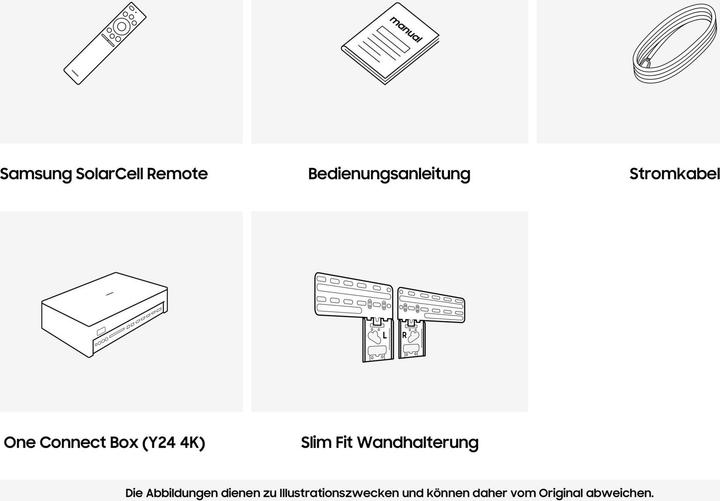 manual

Samsung SolarCell Remote

Bedienungsanleitung

Stromkabel

L

R

One Connect Box (Y24 4K)

Slim Fit Wandhalterung

Die Abbildungen dienen zu Illustrationszwecken und können daher vom Original abweichen.