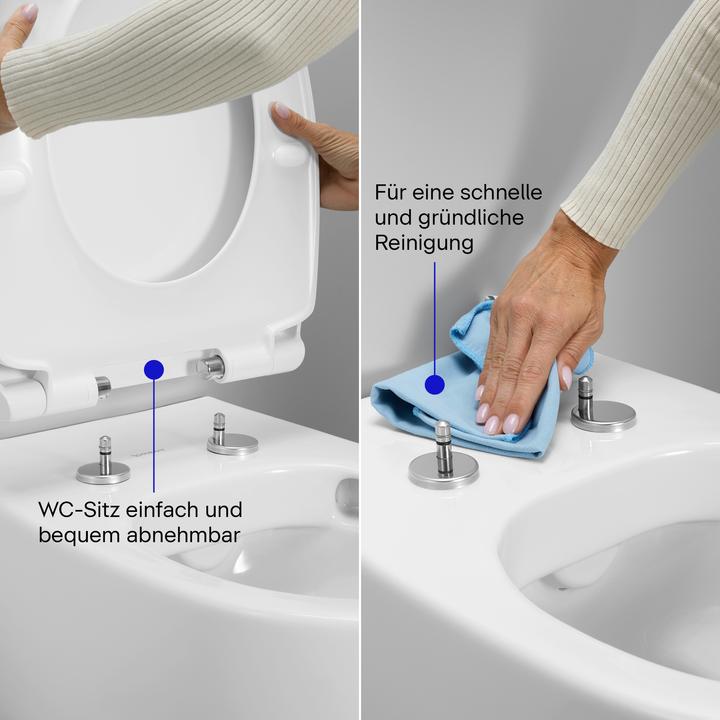 WC-Sitz einfach und bequem abnehmbar

Für eine schnelle und gründliche Reinigung