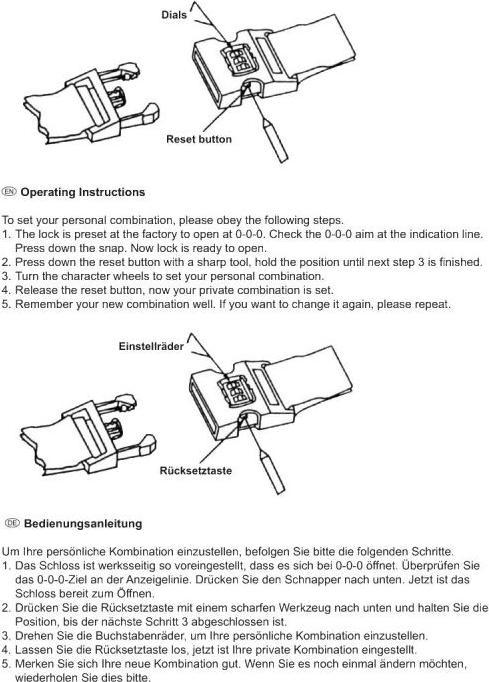 Dials

Reset button

EN Operating Instructions

To set your personal combination, please obey the following steps.
1. The lock is preset at the factory to open at 0-0-0. Check the 0-0-0 aim at the indication line. Press down the snap. Now lock is ready to open.
2. Press down the reset button with a sharp tool, hold the position until next step 3 is finished.
3. Turn the character wheels to set your personal combination.
4. Release the reset button, now your private combination is set.
5. Remember your new combination well. If you want to change it again, please repeat.

Einstellräder

Rücksetztaste

DE Bedienungsanleitung

Um Ihre persönliche Kombination einzustellen, befolgen Sie bitte die folgenden Schritte.
1. Das Schloss ist werksseitig so voreingestellt, dass es sich bei 0-0-0 öffnet. Überprüfen Sie das 0-0-0-Ziel an der Anzeigelinie. Drücken Sie den Schnapper nach unten. Jetzt ist das Schloss bereit zum Öffnen.
2. Drücken Sie die Rücksetztaste mit einem scharfen Werkzeug nach unten und halten Sie die Position, bis der nächste Schritt 3 abgeschlossen ist.
3. Drehen Sie die Buchstabenräder, um Ihre persönliche Kombination einzustellen.
4. Lassen Sie die Rücksetztaste los, jetzt ist Ihre private Kombination eingestellt.
5. Merken Sie sich Ihre neue Kombination gut. Wenn Sie es noch einmal ändern möchten, wiederholen Sie dies bitte.