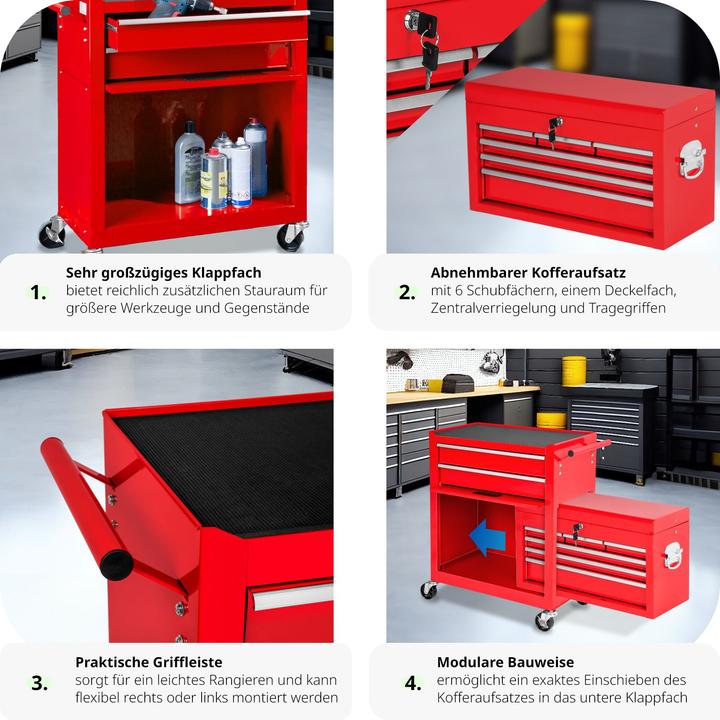 1. Sehr großzügiges Klappfach
bietet reichlich zusätzlichen Stauraum für größere Werkzeuge und Gegenstände

2. Abnehmbarer Kofferaufsatz
mit 6 Schubfächern, einem Deckelfach, Zentralverriegelung und Tragegriffen

3. Praktische Griffleiste
sorgt für ein leichtes Rangieren und kann flexibel rechts oder links montiert werden

4. Modulare Bauweise
ermöglicht ein exaktes Einschieben des Kofferaufsatzes in das untere Klappfach