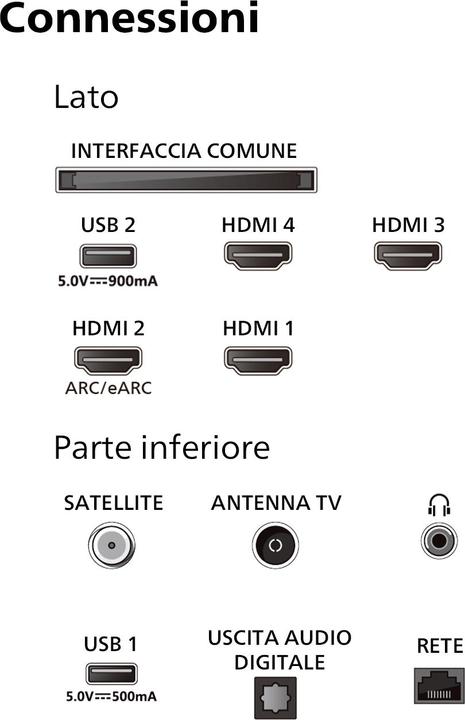 Connessioni

Lato

INTERFACCIA COMUNE

USB 2
5.0V⎓900mA

HDMI 4

HDMI 3

HDMI 2
ARC/eARC

HDMI 1

Parte inferiore

SATELLITE

ANTENNA TV

USB 1
5.0V⎓500mA

USCITA AUDIO DIGITALE

RETE