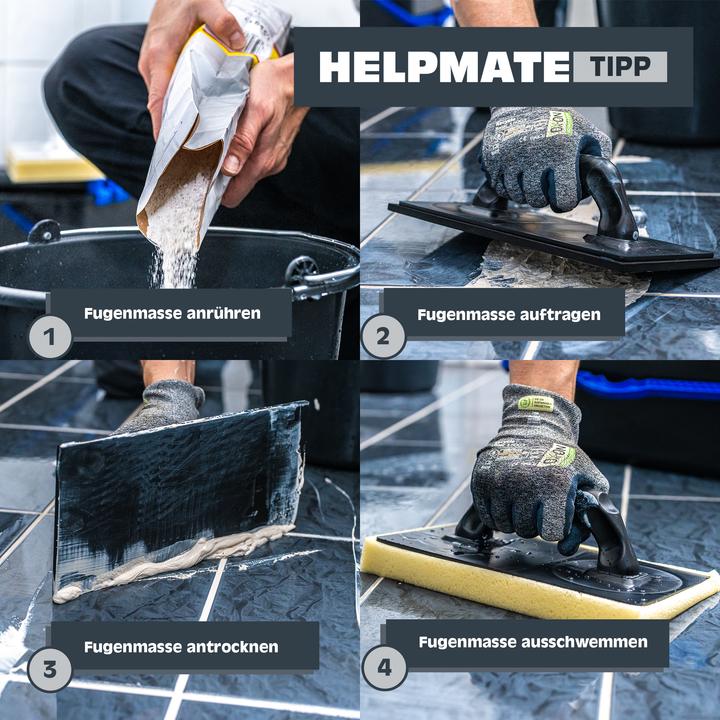 HELPMATE TIPP

1 Fugenmasse anrühren

2 Fugenmasse auftragen

3 Fugenmasse antrocknen

4 Fugenmasse ausschwemmen