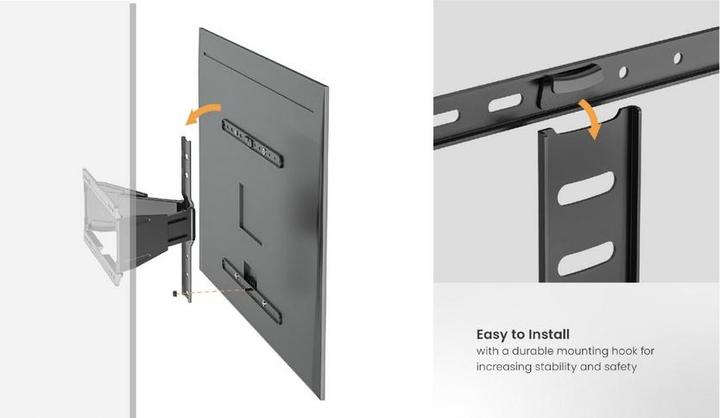 Easy to Install
with a durable mounting hook for increasing stability and safety