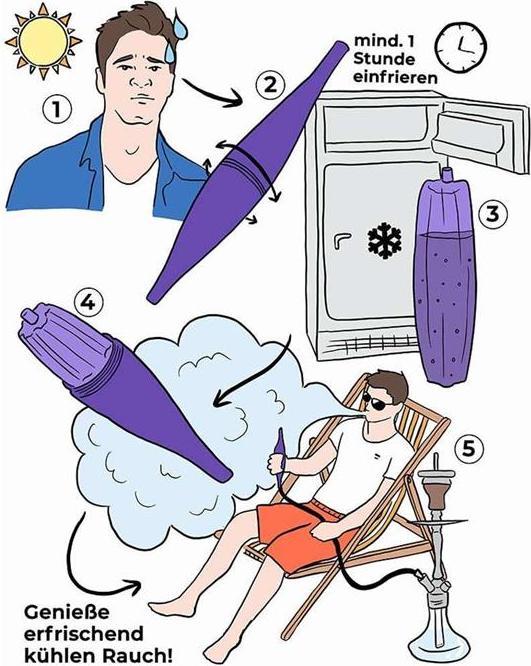 1

2

mind. 1 Stunde einfrieren

3

4

5

Genieße erfrischend kühlen Rauch!