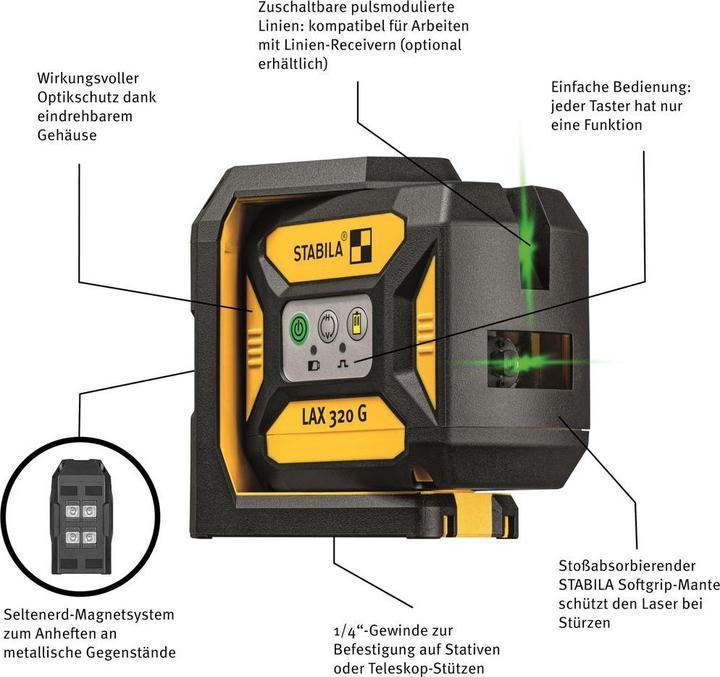 Zuschaltbare pulsmodulierte Linien: kompatibel für Arbeiten mit Linien-Receivern (optional erhältlich)

Wirkungsvoller Optikschutz dank eindrehbarem Gehäuse

Einfache Bedienung: jeder Taster hat nur eine Funktion

STABILA®

LAX 320 G

Seltenerd-Magnetsystem zum Anheften an metallische Gegenstände

1/4“-Gewinde zur Befestigung auf Stativen oder Teleskop-Stützen

Stoßabsorbierender STABILA Softgrip-Mante schützt den Laser bei Stürzen