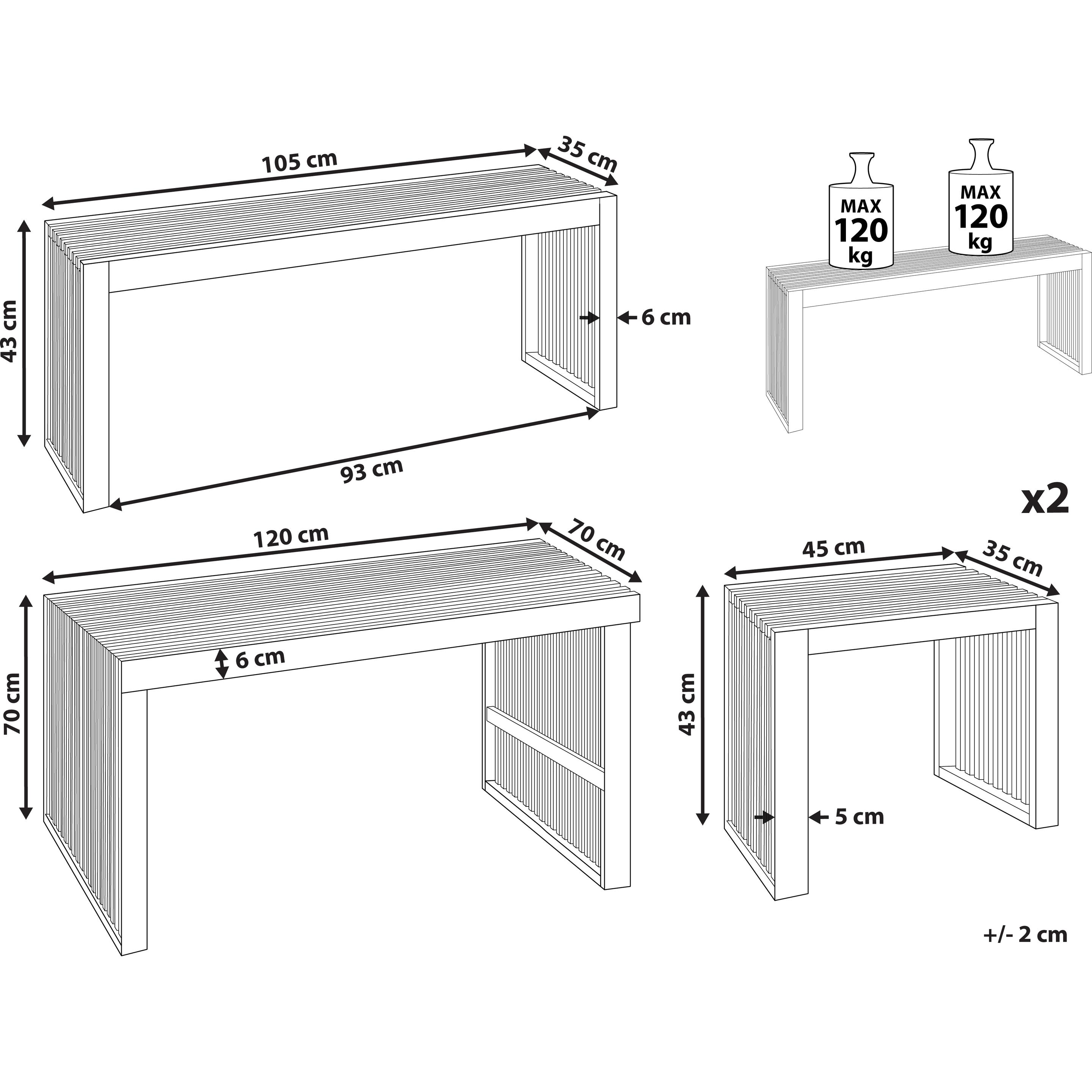 105 cm

35 cm

43 cm

6 cm

93 cm

MAX 120 kg

MAX 120 kg

x2

120 cm

70 cm

70 cm

6 cm

45 cm

35 cm

43 cm

5 cm

+/- 2 cm