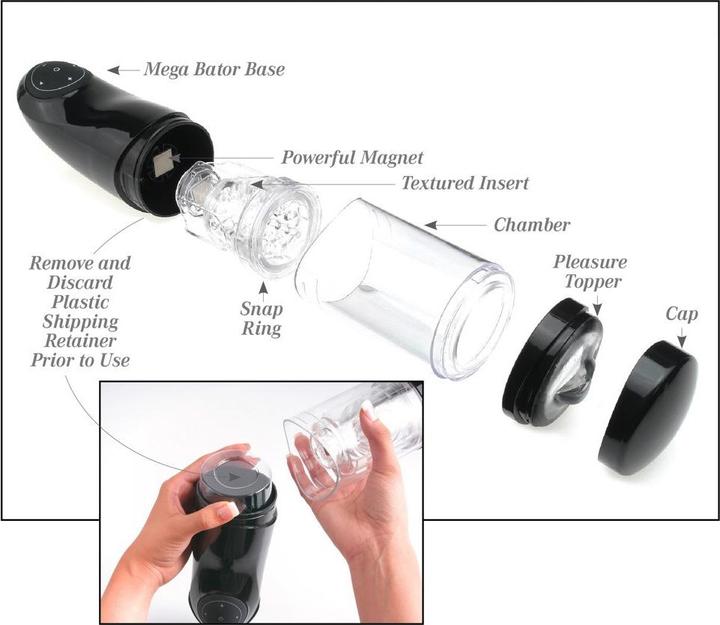 Mega Bator Base

Powerful Magnet

Textured Insert

Chamber

Remove and Discard Plastic Shipping Retainer Prior to Use

Snap Ring

Pleasure Topper

Cap