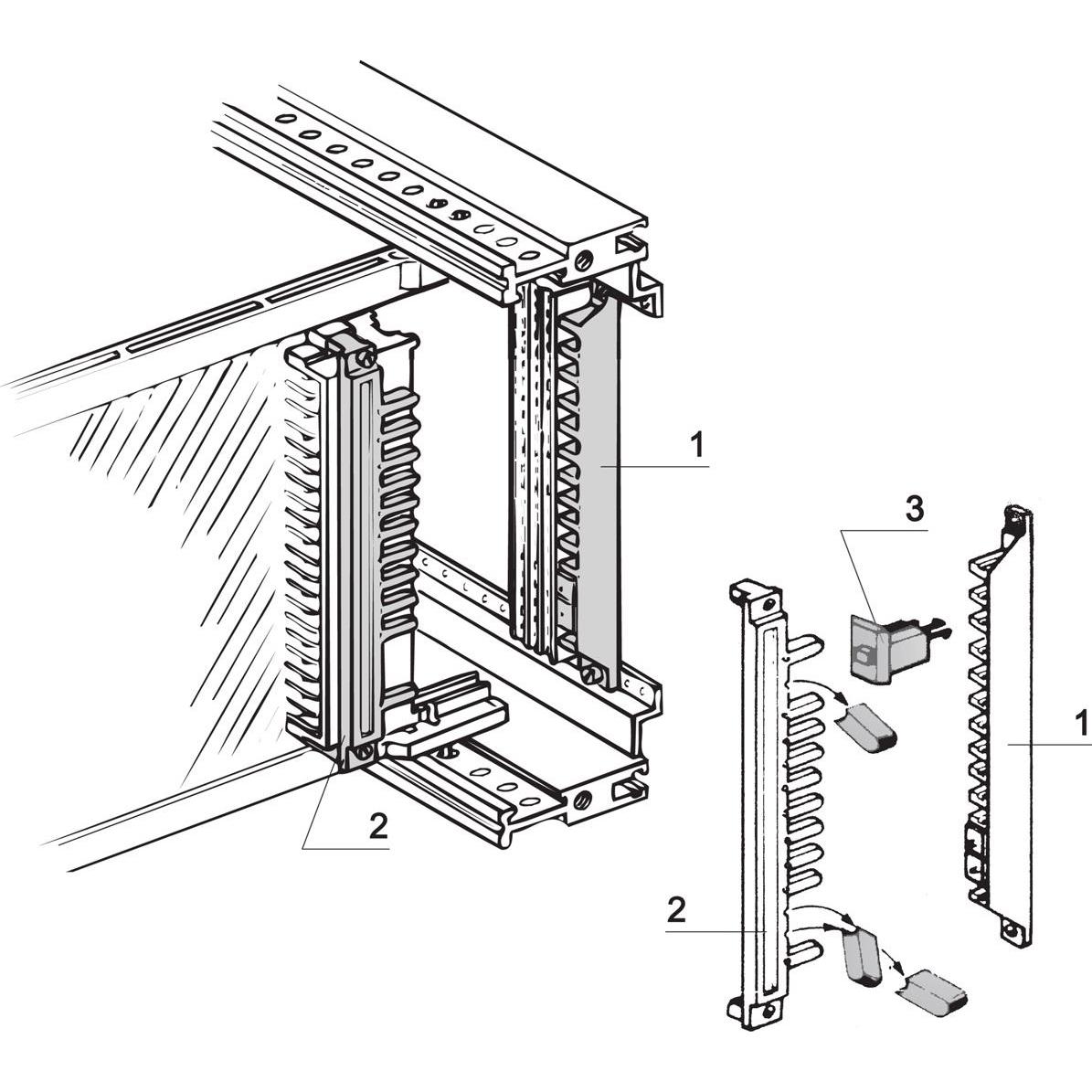 1
3
1
2
2