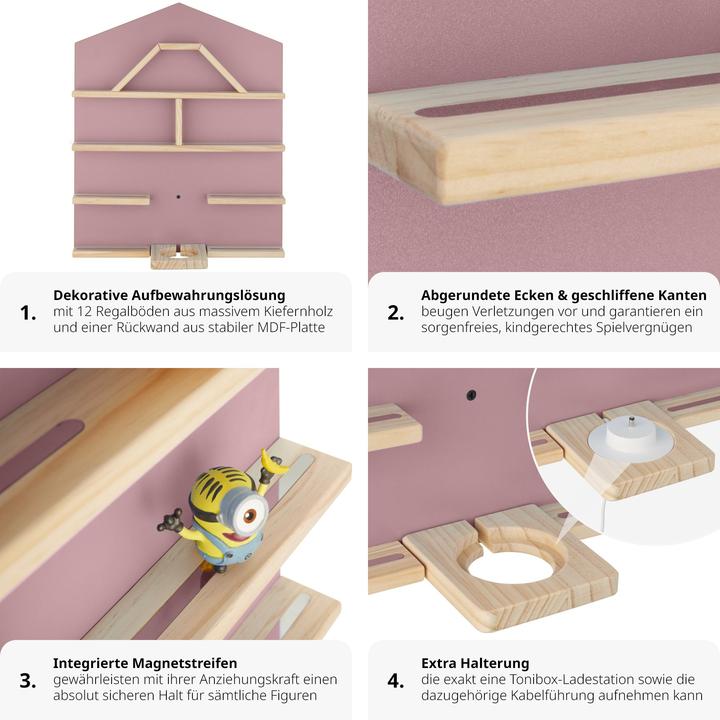 1.
Dekorative Aufbewahrungslösung
mit 12 Regalböden aus massivem Kiefernholz und einer Rückwand aus stabiler MDF-Platte

2.
Abgerundete Ecken & geschliffene Kanten
beugen Verletzungen vor und garantieren ein sorgenfreies, kindgerechtes Spielvergnügen

3.
Integrierte Magnetstreifen
gewährleisten mit ihrer Anziehungskraft einen absolut sicheren Halt für sämtliche Figuren

4.
Extra Halterung
die exakt eine Tonibox-Ladestation sowie die dazugehörige Kabelführung aufnehmen kann