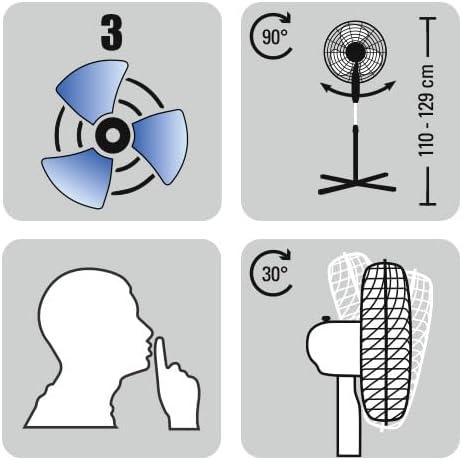 3

90°

110 - 129 cm

30°