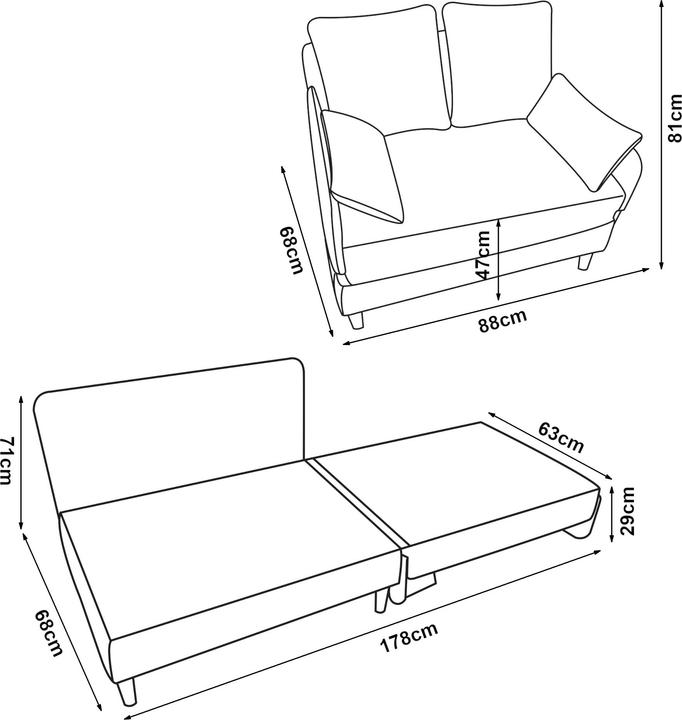 81cm
68cm
47cm
88cm
71cm
63cm
29cm
68cm
178cm