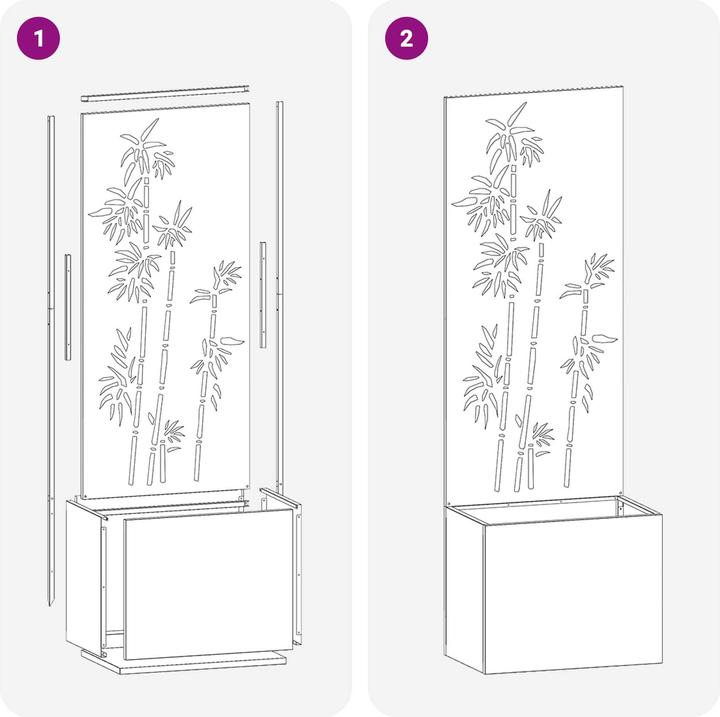 1

2