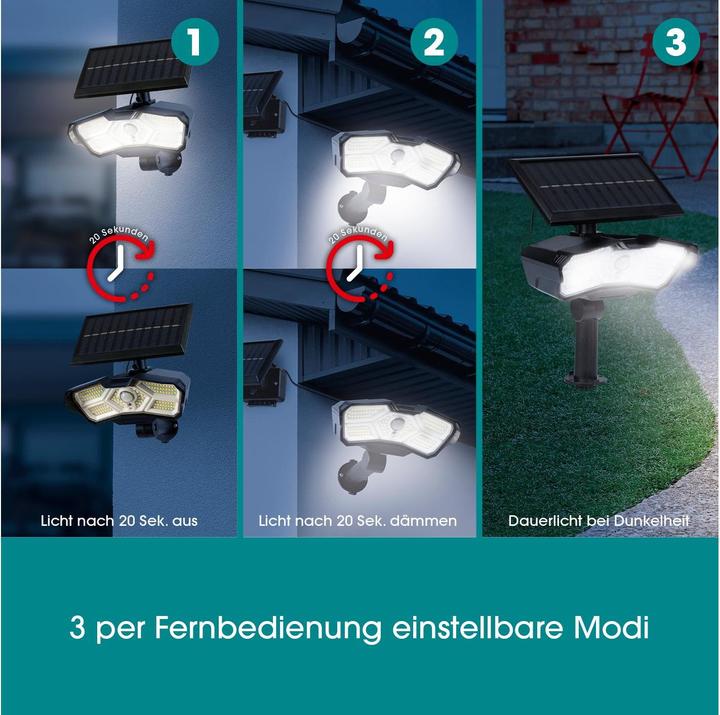 1

20 Sekunden

Licht nach 20 Sek. aus

2

20 Sekunden

Licht nach 20 Sek. dämmen

3

Dauerlicht bei Dunkelheit

3 per Fernbedienung einstellbare Modi