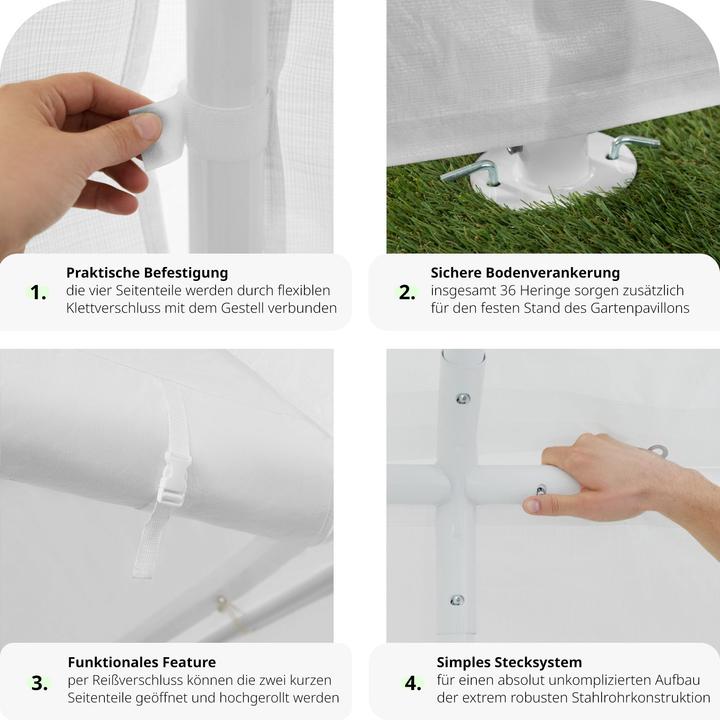 1.

Praktische Befestigung

die vier Seitenteile werden durch flexiblen Klettverschluss mit dem Gestell verbunden

2.

Sichere Bodenverankerung

insgesamt 36 Heringe sorgen zusätzlich für den festen Stand des Gartenpavillons

3.

Funktionales Feature

per Reißverschluss können die zwei kurzen Seitenteile geöffnet und hochgerollt werden

4.

Simples Stecksystem

für einen absolut unkomplizierten Aufbau der extrem robusten Stahlrohrkonstruktion