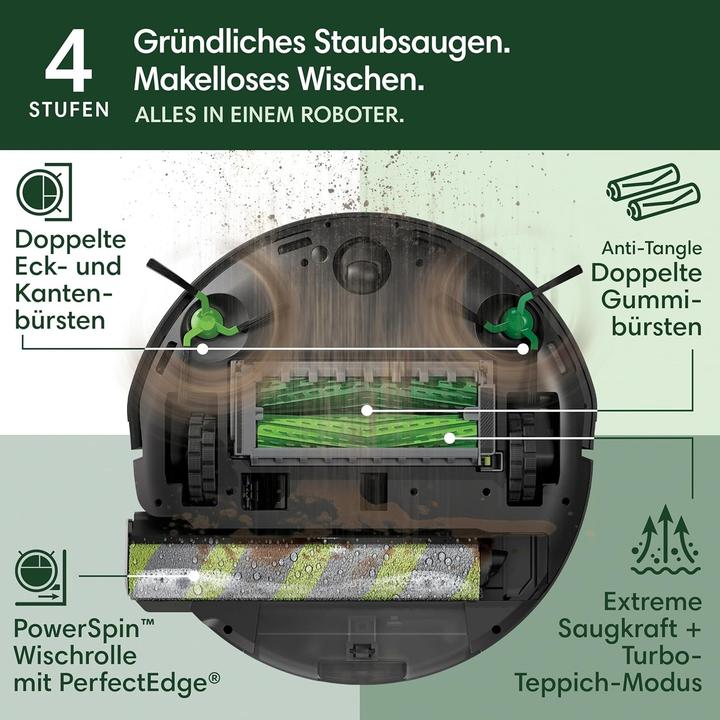 4
STUFEN

Gründliches Staubsaugen.
Makelloses Wischen.
ALLES IN EINEM ROBOTER.

Doppelte Eck- und Kantenbürsten

Anti-Tangle
Doppelte Gummibürsten

PowerSpin™ Wischrolle mit PerfectEdge®

Extreme Saugkraft + Turbo-Teppich-Modus