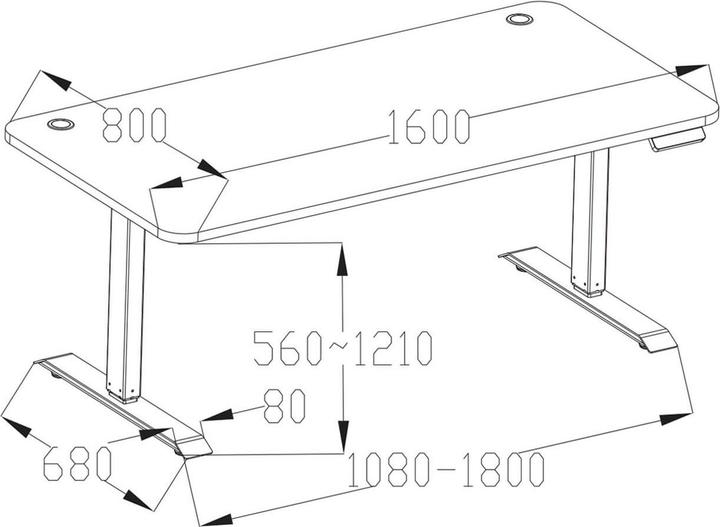 800
1600
560~1210
80
680
1080-1800